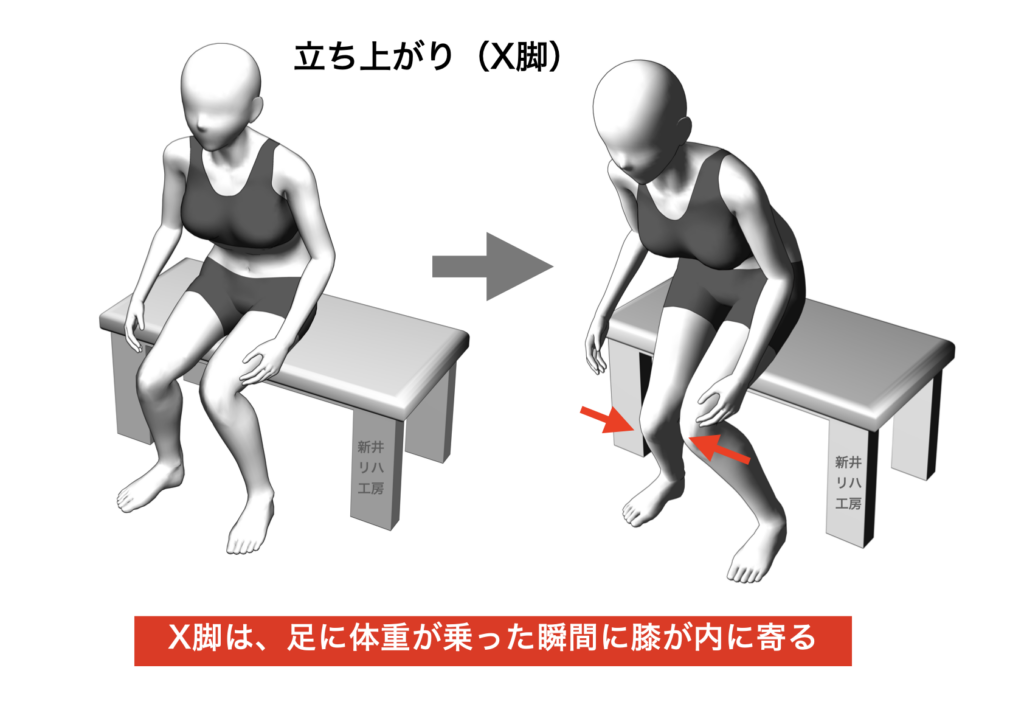 立ち上がり（X脚）

新井リハ工房

新井リハ工房

X脚は、足に体重が乗った瞬間に膝が内に寄る